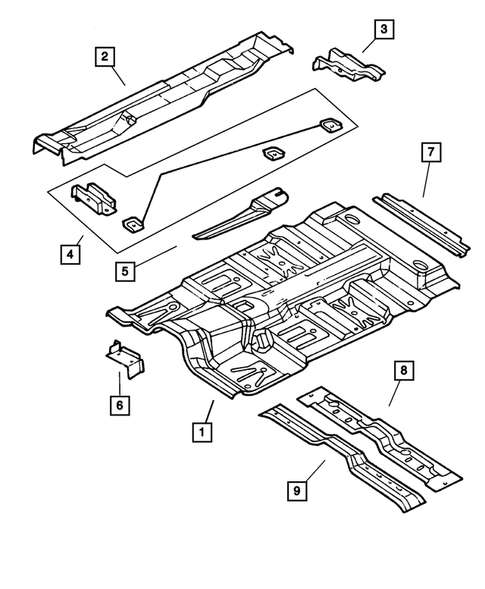 2
3
7
4
5
6
1
8
9