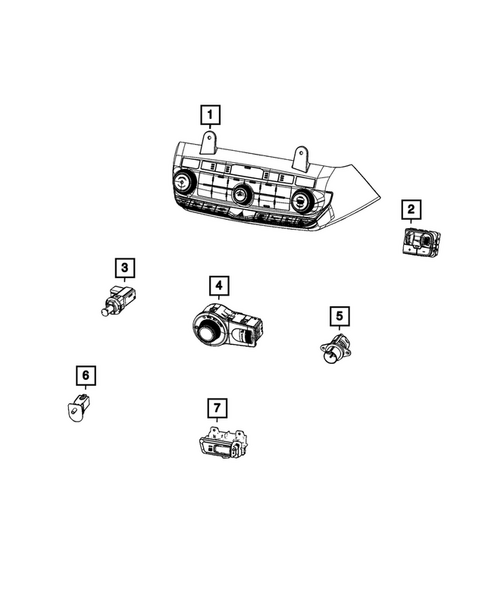 1
2
3
4
5
6
7