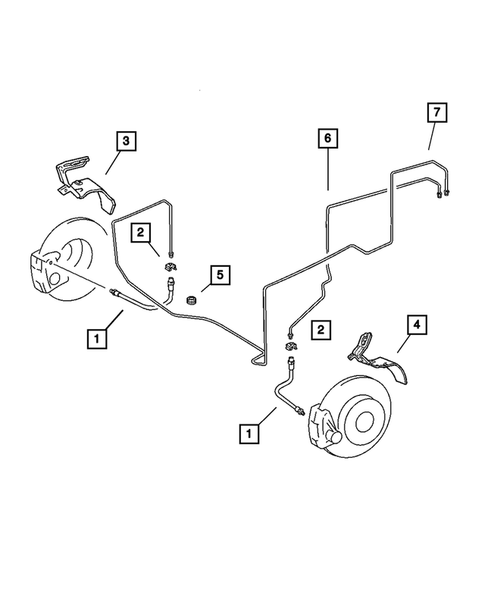 7
3
6
2
5
1
2
4
1