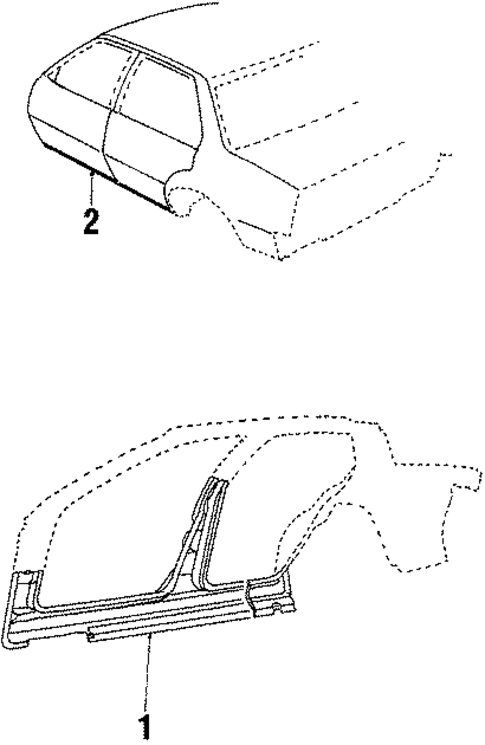 2

1