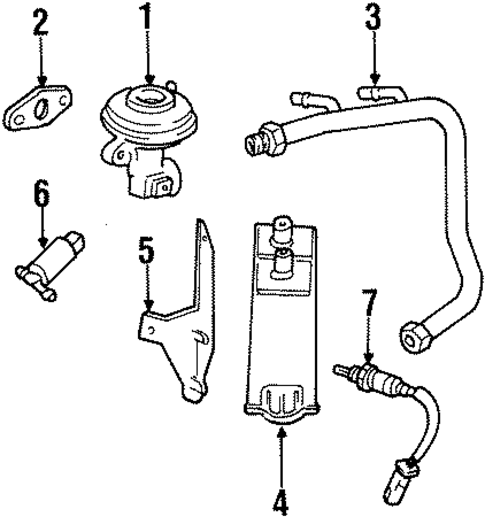 2
1
3
6
5
7
4