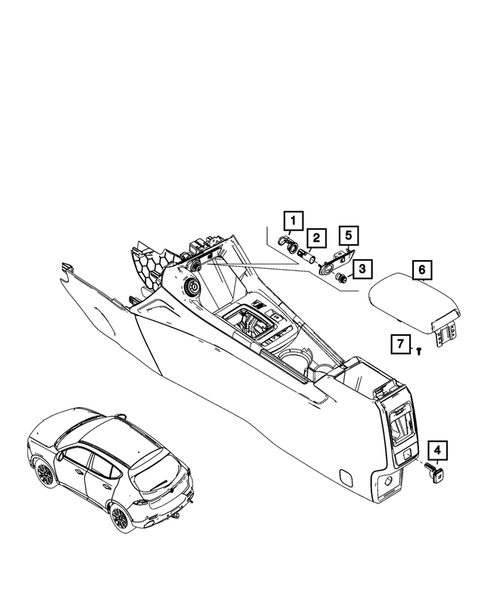 1
2
5
3
6
7
4