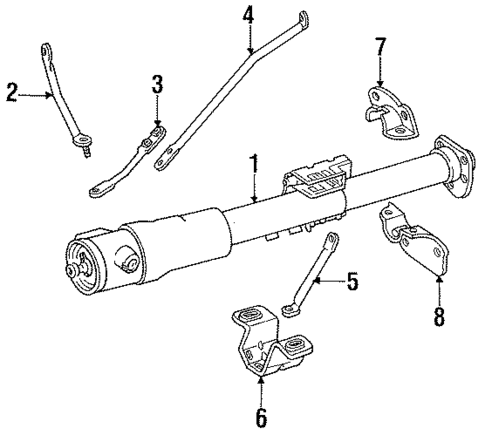 4
7
2
3
1
5
8
6