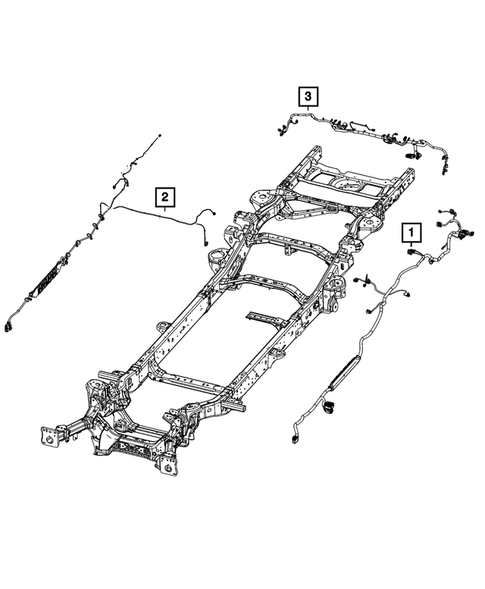 3
2
1