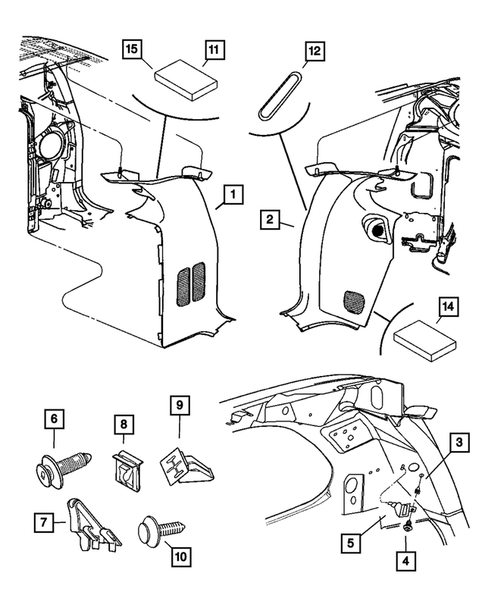 15
11
12
1
2
14
6
8
9
3
7
10
5
4