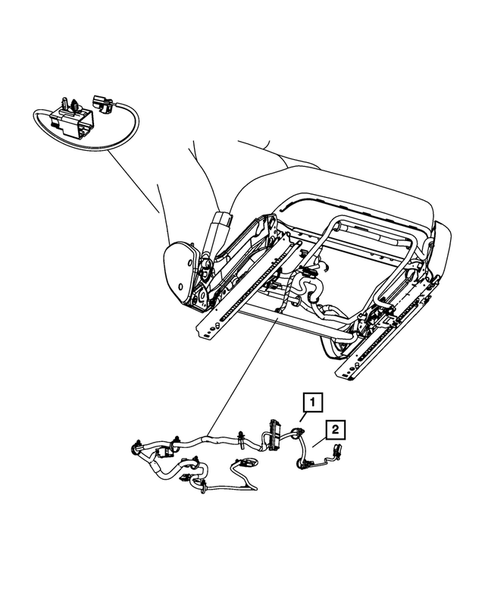 1
2