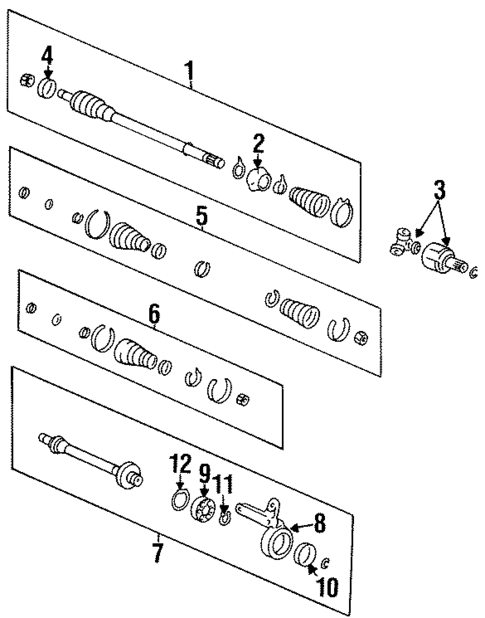 4
1
2
3
5
6
12
9
11
8
7
10