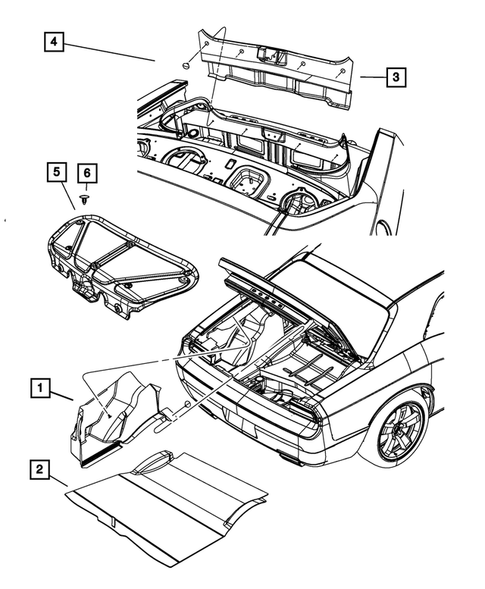 4
3
5
6
1
2