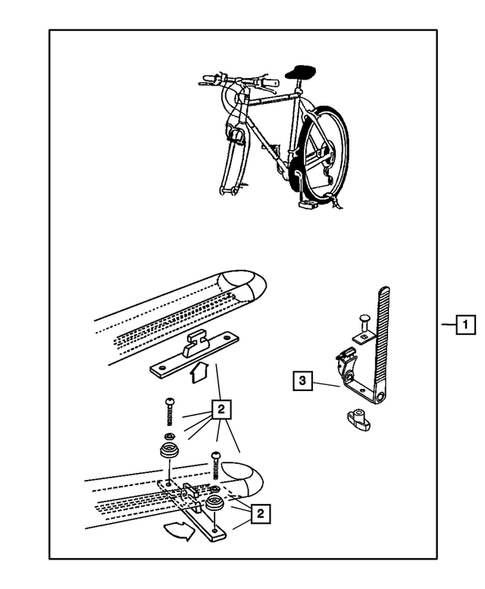 1
3
2
2