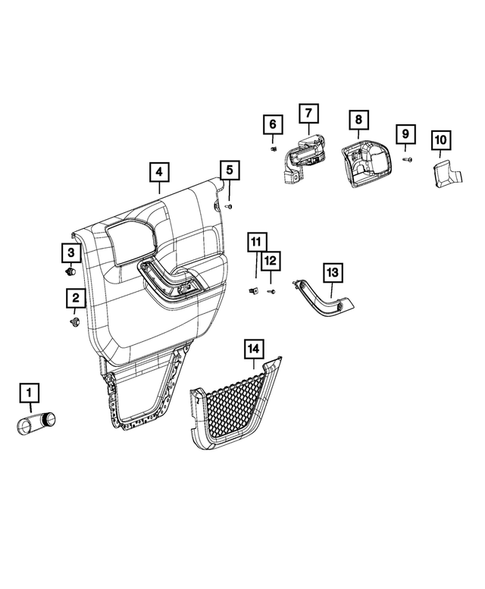 6
7
8
9
10
4
5
3
11
12
13
2
14
1