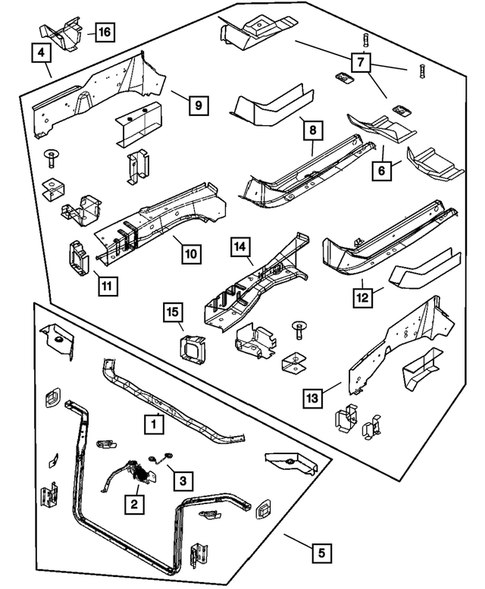 16
4
7
9
8
6
10
14
11
12
15
13
1
3
2
5