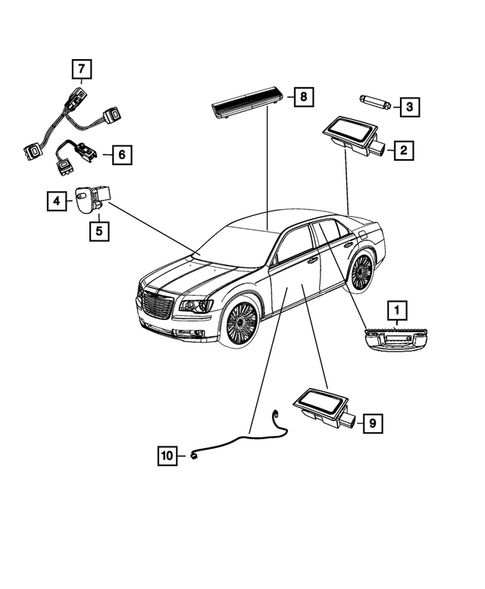 7
8
3
2
6
4
5
1
9
10