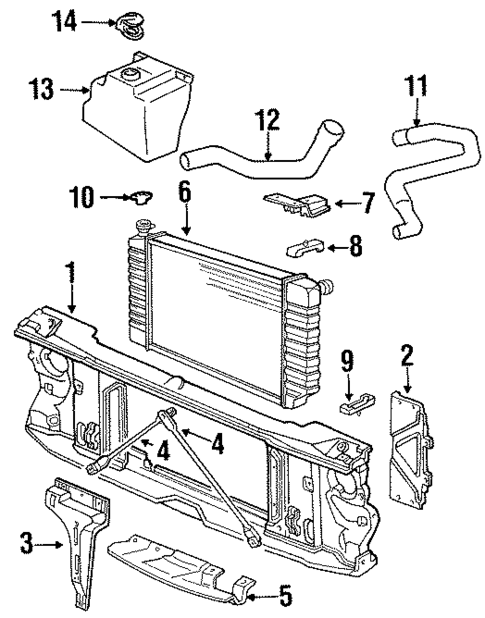 14
13
12
11
10
6
7
8
1
9
2
4
4
3
5