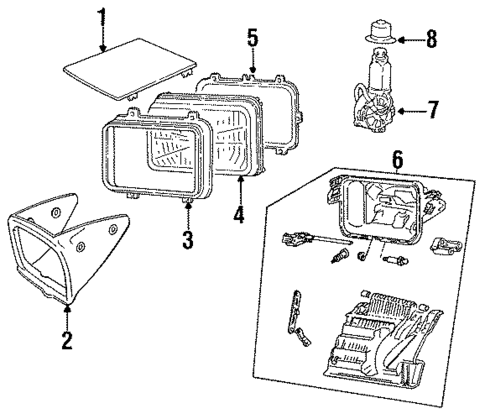 1
5
8
7
6
3
4
2