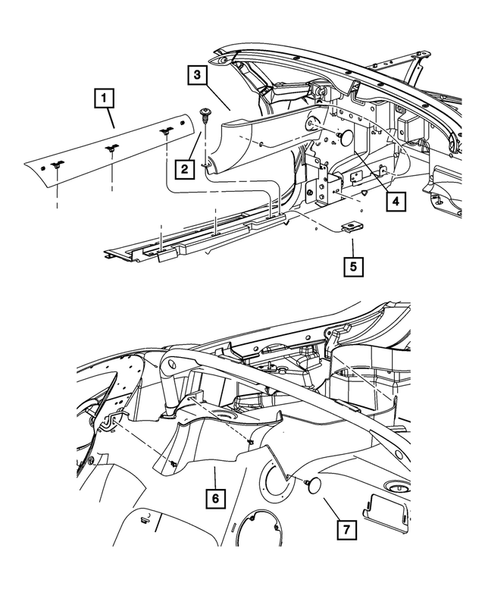 1
3
2
4
5
6
7