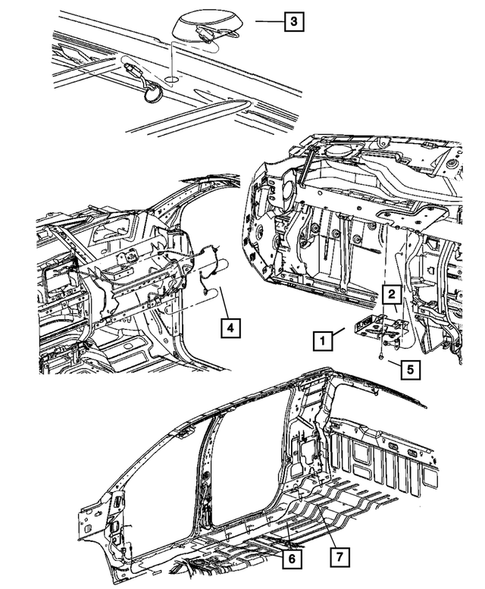 3
4
2
1
5
6
7