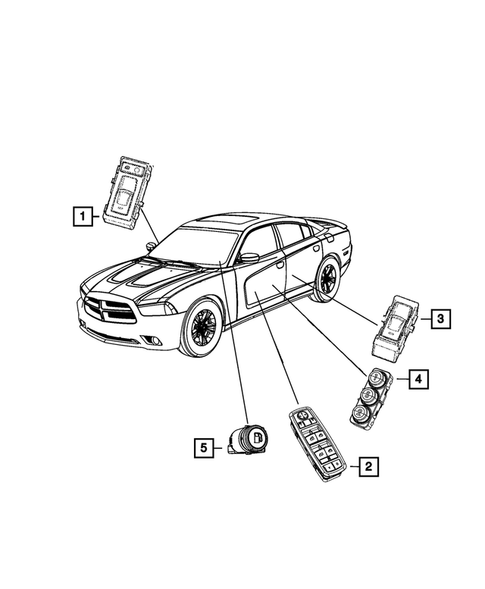 1
3
4
5
2