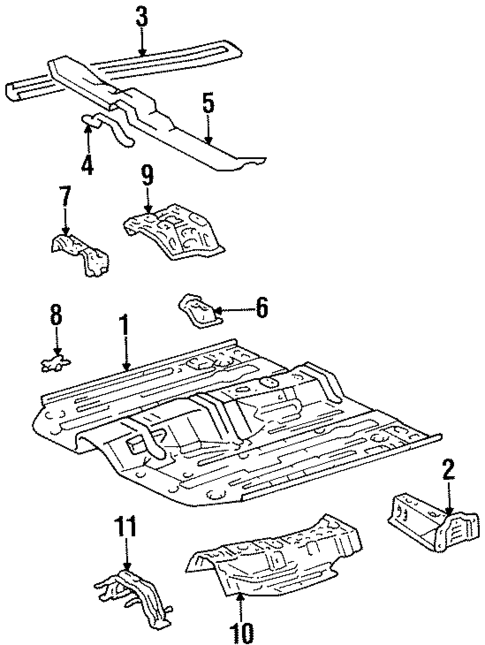 3
5
4
9
7
6
8
1
2
11
10