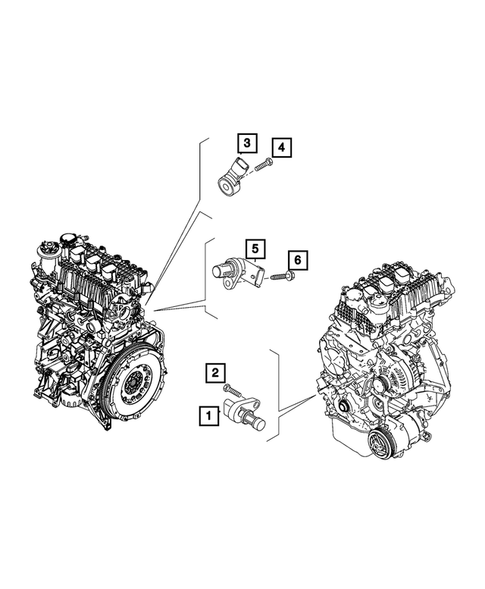 3
4
5
6
2
1