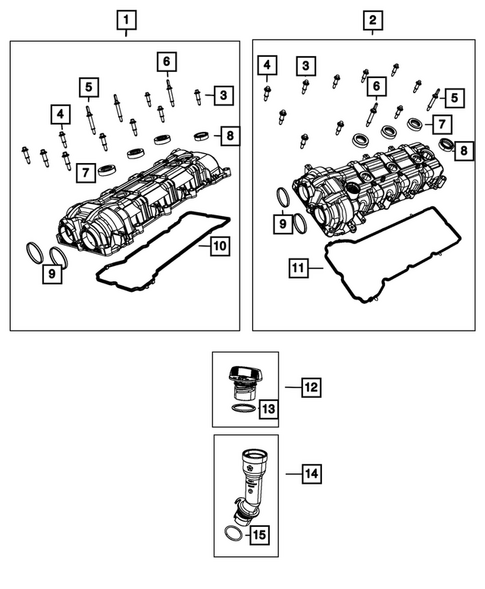 1
6
5
3
4
8
7
10
9
2
4
3
6
5
7
8
9
11
12
13
14
15