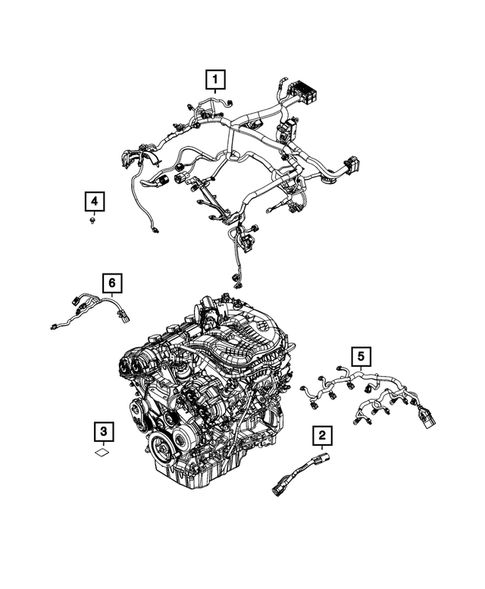 1
4
6
5
3
2