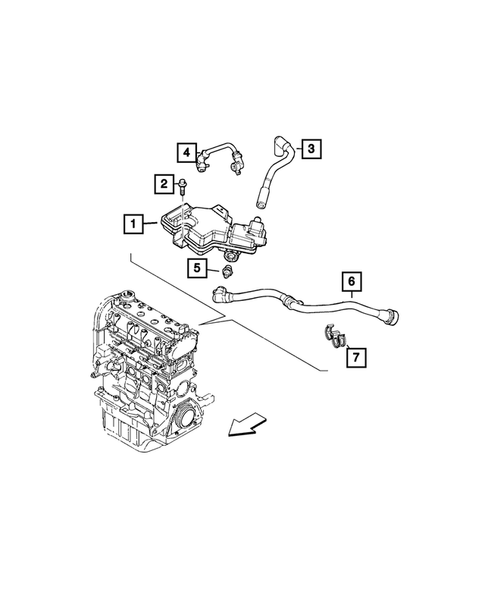 4
3
2
1
5
6
7