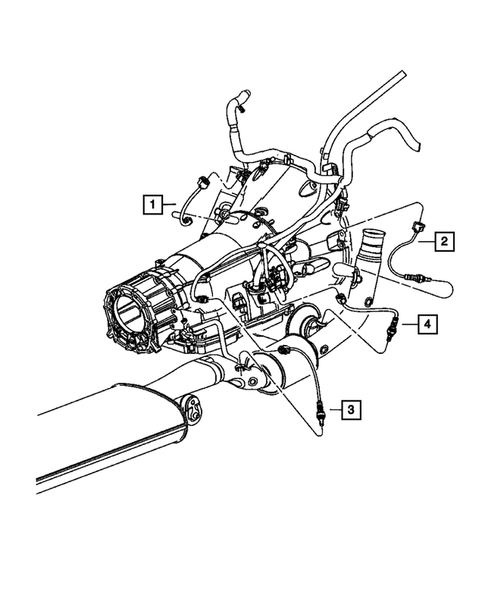 1
2
4
3