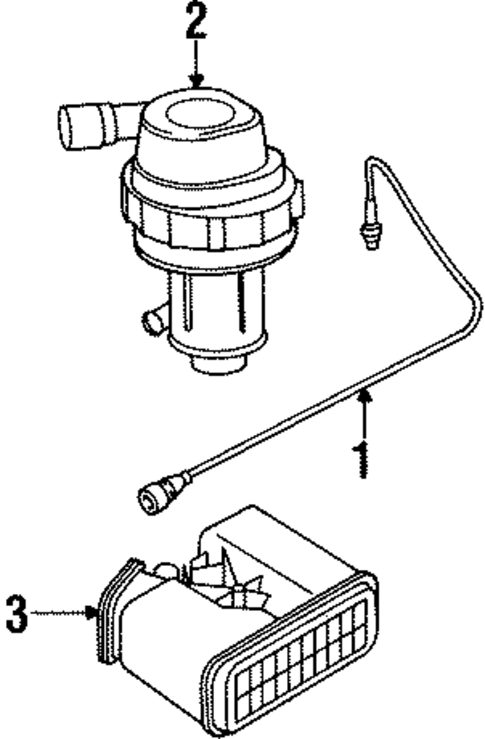 2

1

3