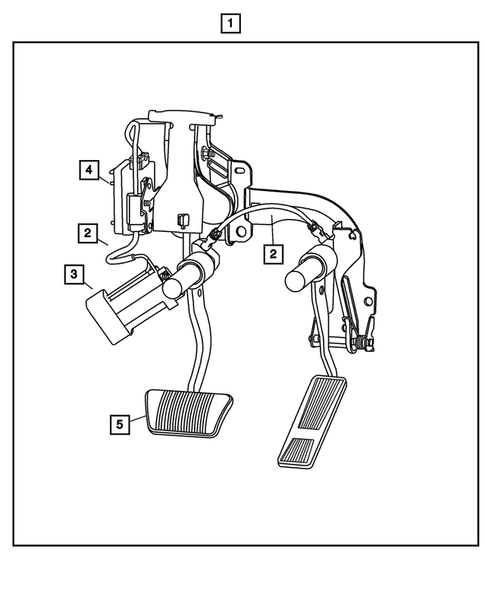 1

4

2

2

3

5