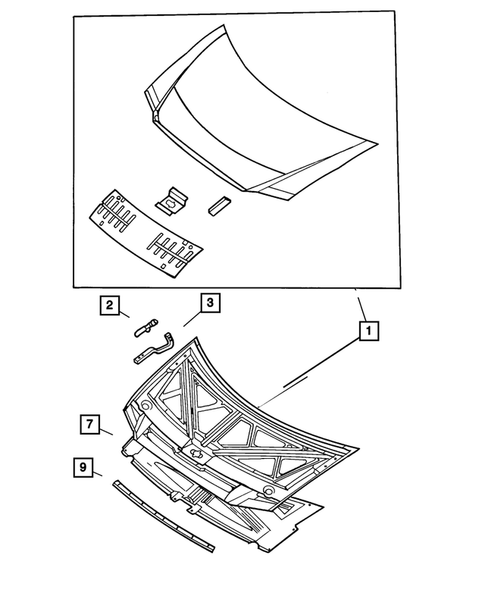 2
3
1
7
9