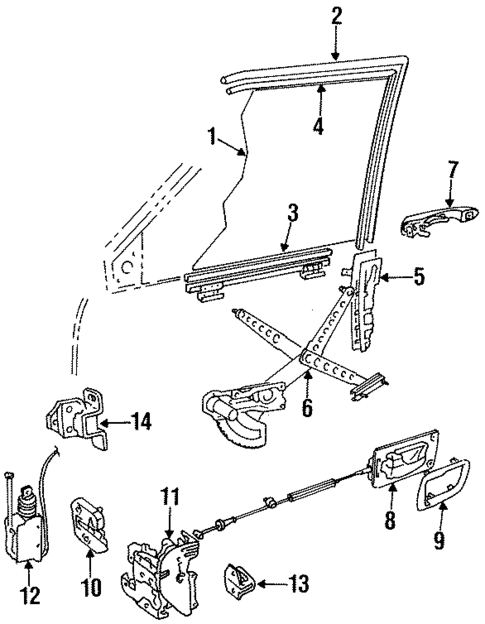 2
4
1
7
3
5
6
14
8
9
11
12
10
13