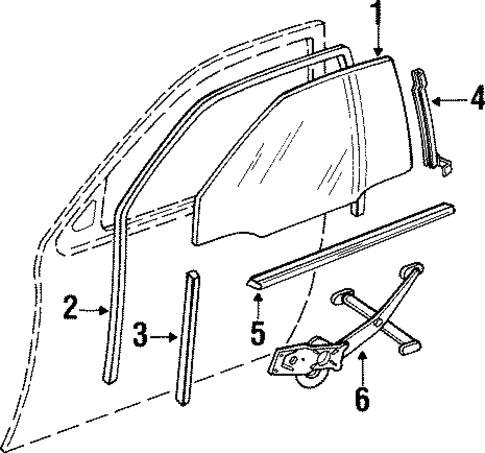 1
4
2
3
5
6