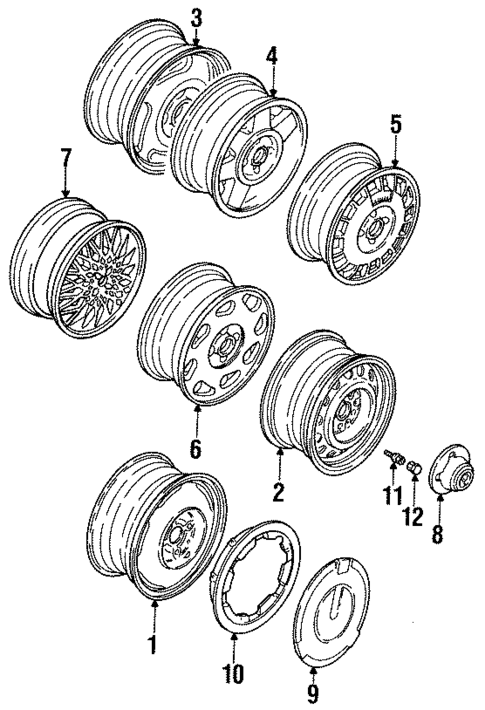 3
4
5
7
6
2
11
12
8
1
10
9