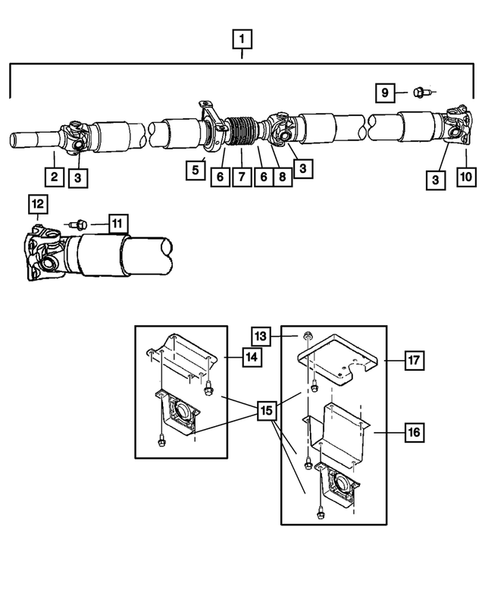 1
9
2
3
5
6
7
6
8
3
3
10
12
11
13
14
17
15
16