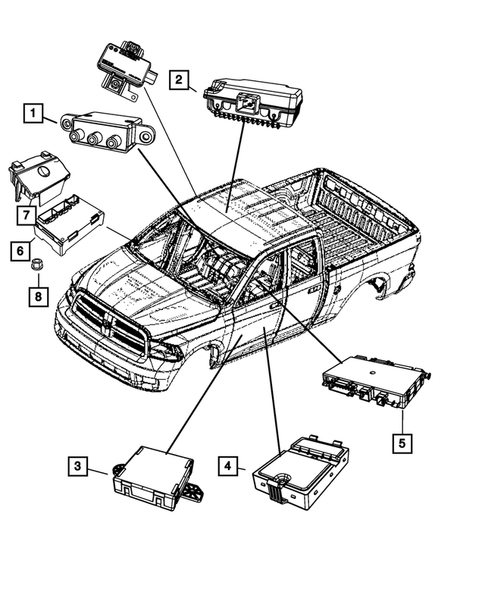 2
1
7
6
8
5
3
4