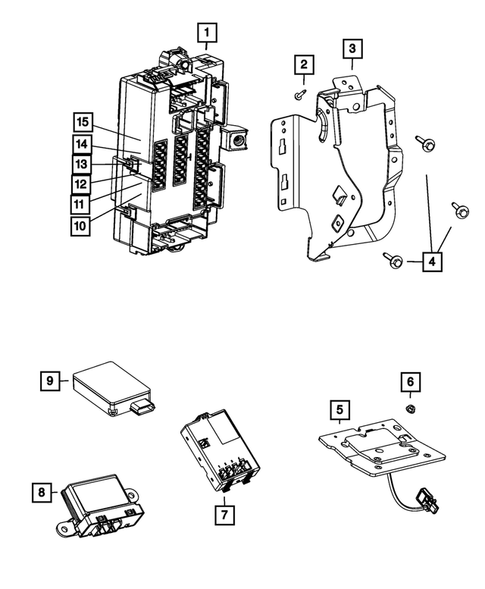 1
2
3
15
14
13
12
11
10
4
9
6
5
8
7