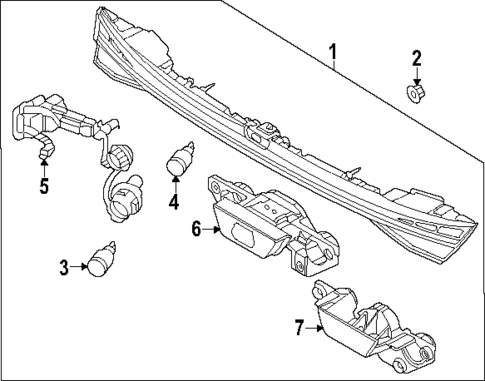 1
2
5
4
6
3
7