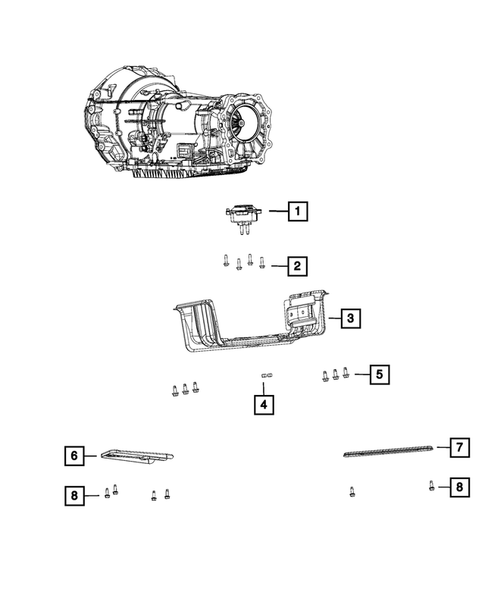 1
2
3
5
4
6
7
8
8