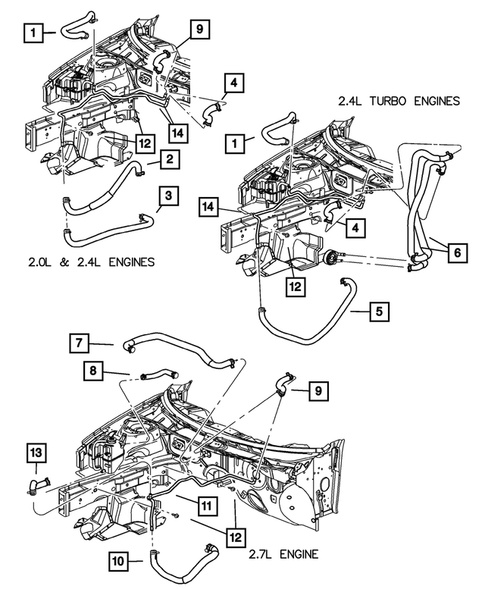 1
9
4
14
12
2
3
2.0L & 2.4L ENGINES

2.4L TURBO ENGINES
1
14
4
6
12
5

7
8
9
13
11
12
10
2.7L ENGINE