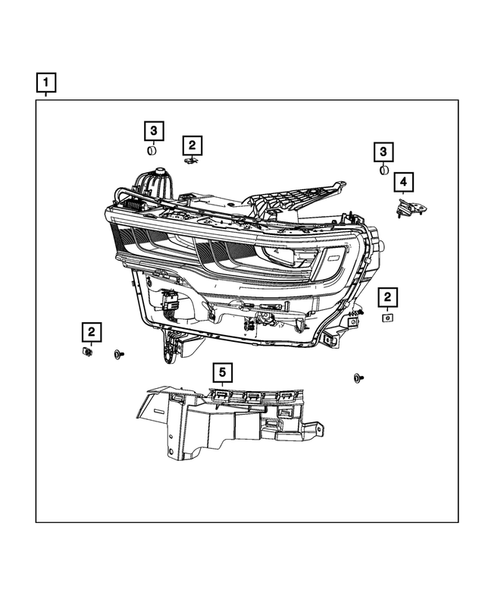 1
3
2
3
4
2
2
5