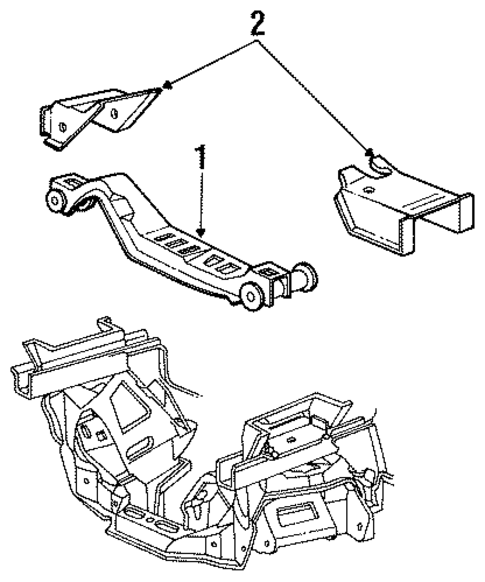 2

1