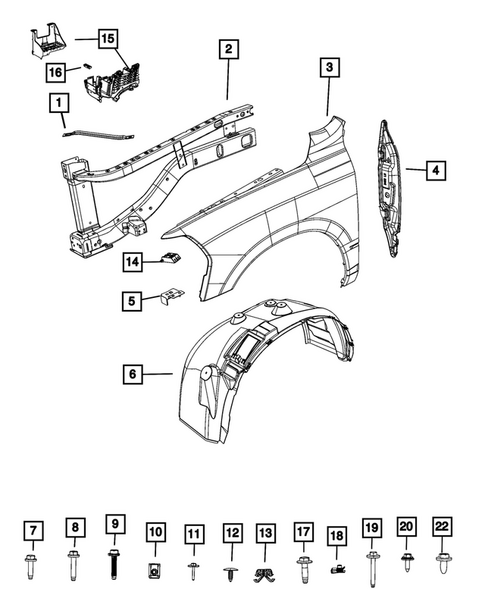 15
16
2
3
1
4
14
5
6
7
8
9
10
11
12
13
17
18
19
20
22