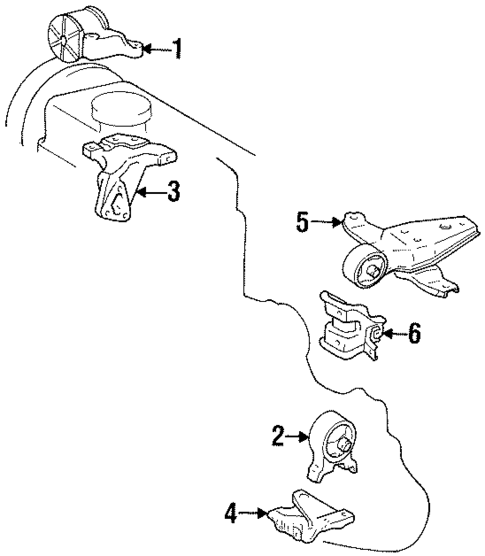 1
3
5
6
2
4