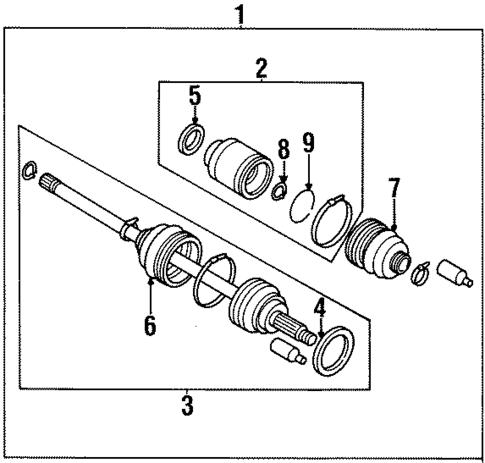 1
2
5
8
9
7
6
4
3