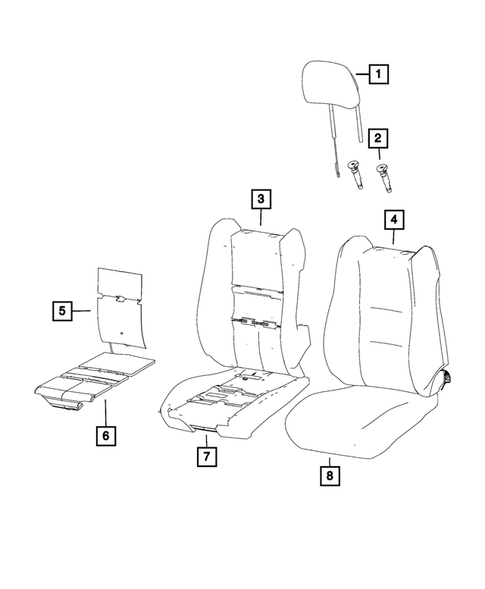 1
2
3
4
5
6
7
8