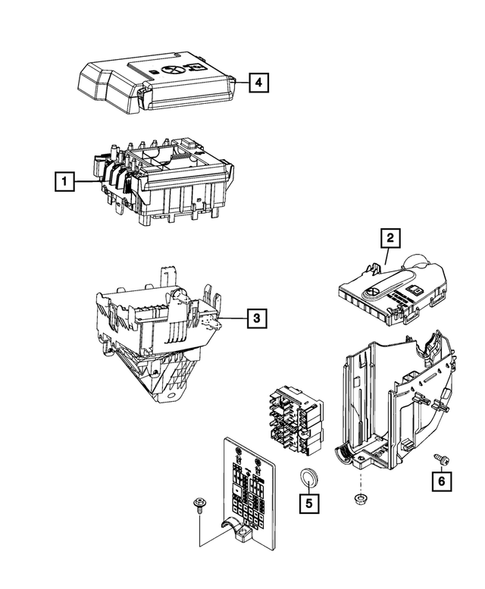 4
1
2
3
5
6