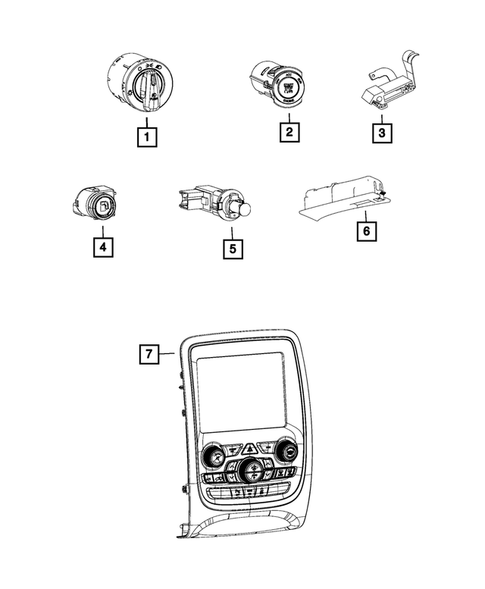 1
2
3
4
5
6
7