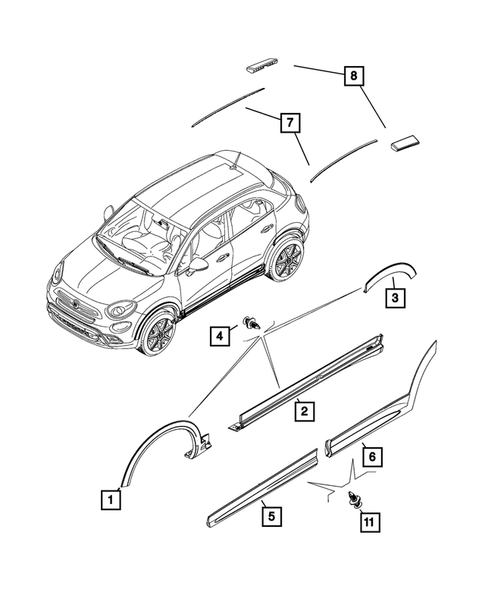 8
7
3
4
2
6
1
5
11