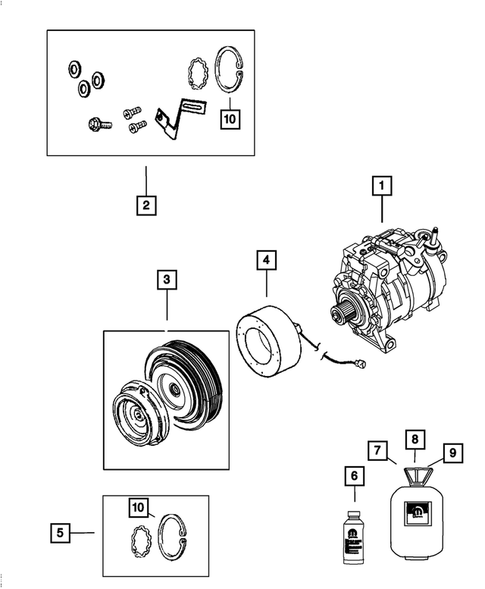 10

2

1

4

3

7

8

9

6

10

5