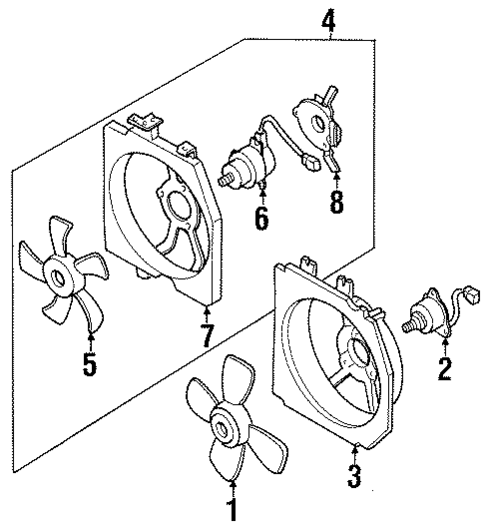 4
8
6
7
5
2
3
1